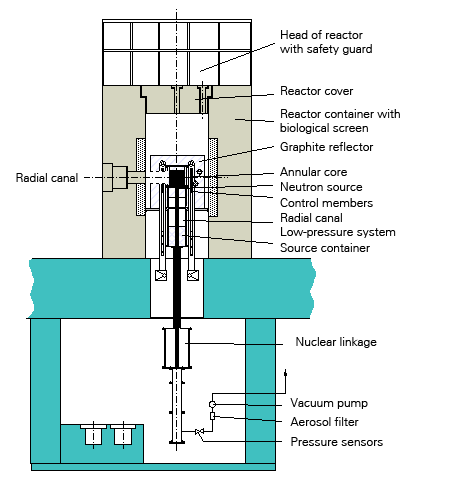 Head of reactor with safety guard

Reactor cover

Reactor container with biological screen

Graphite reflector

Radial canal

Annular core

Neutron source

Control members

Radial canal

Low-pressure system

Source container

Nuclear linkage

Vacuum pump

Aerosol filter

Pressure sensors